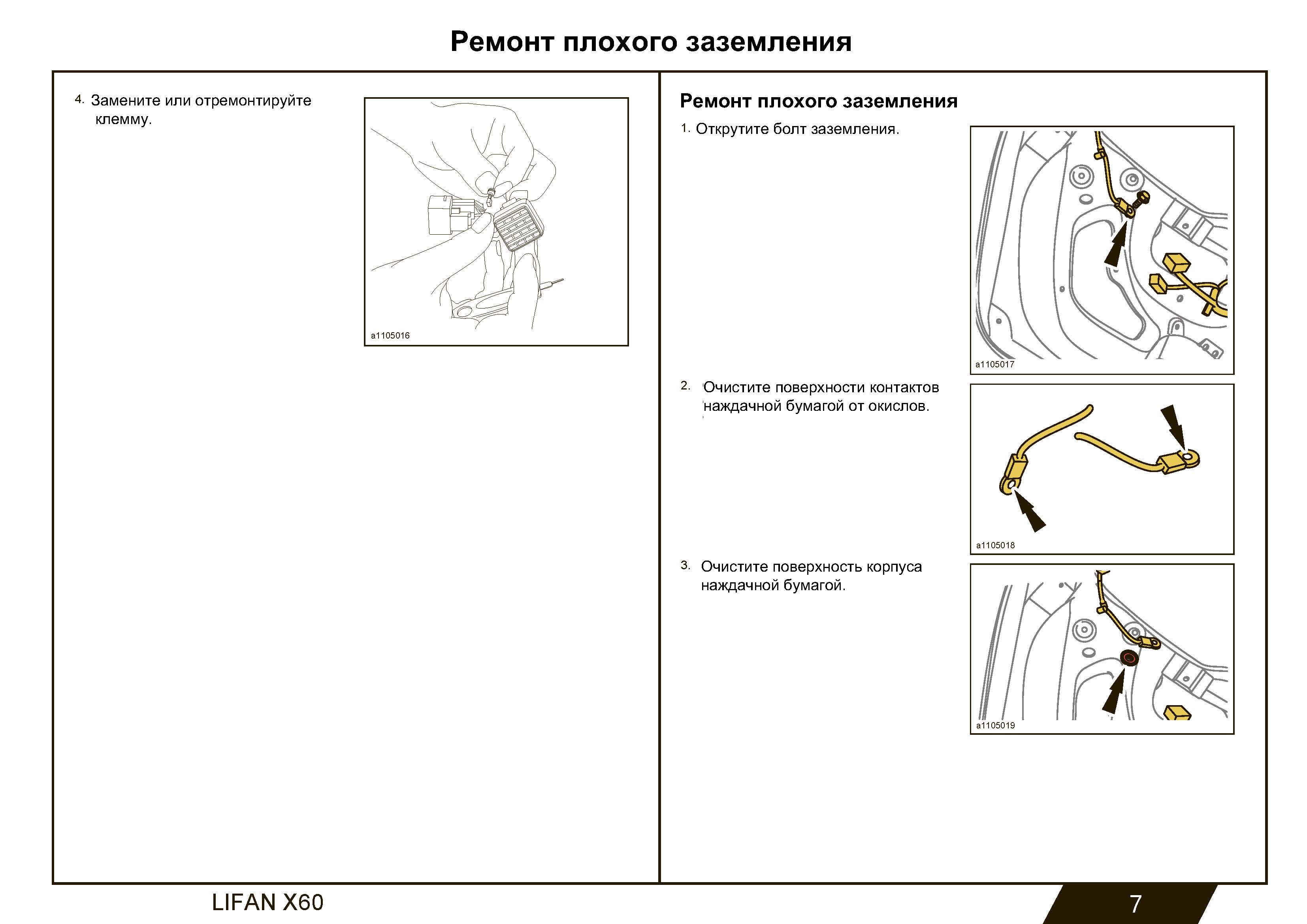 Ремонт плохого заземления

4. Замените или отремонтируйте клемму.

a1105016

Ремонт плохого заземления

1. Открутите болт заземления.

a1105017

2. Очистите поверхности контактов наждачной бумагой от окислов.

a1105018

3. Очистите поверхность корпуса наждачной бумагой.

a1105019

LIFAN X60

7