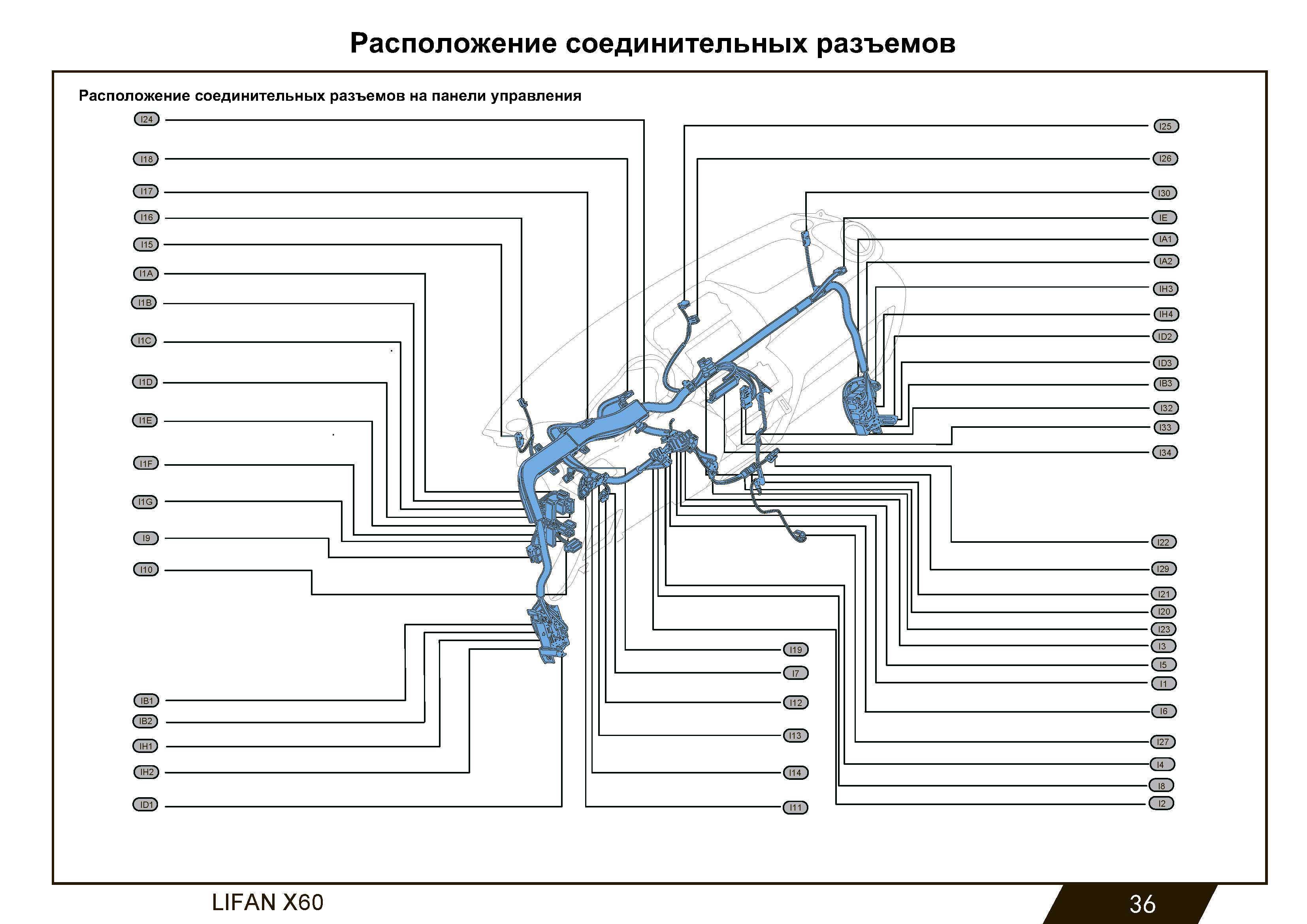 Расположение соединительных разъемов

Расположение соединительных разъемов на панели управления

I24
I18
I17
I16
I15
I1A
I1B
I1C
I1D
I1E
I1F
I1G
I9
I10
IB1
IB2
IH1
IH2
ID1

I19
I7
I12
I13
I14
I11

I25
I26
I30
IE
IA1
IA2
IH3
IH4
ID2
ID3
IB3
I32
I33
I34
I22
I29
I21
I20
I23
I3
I5
I1
I6
I27
I4
I8
I2

LIFAN X60

36