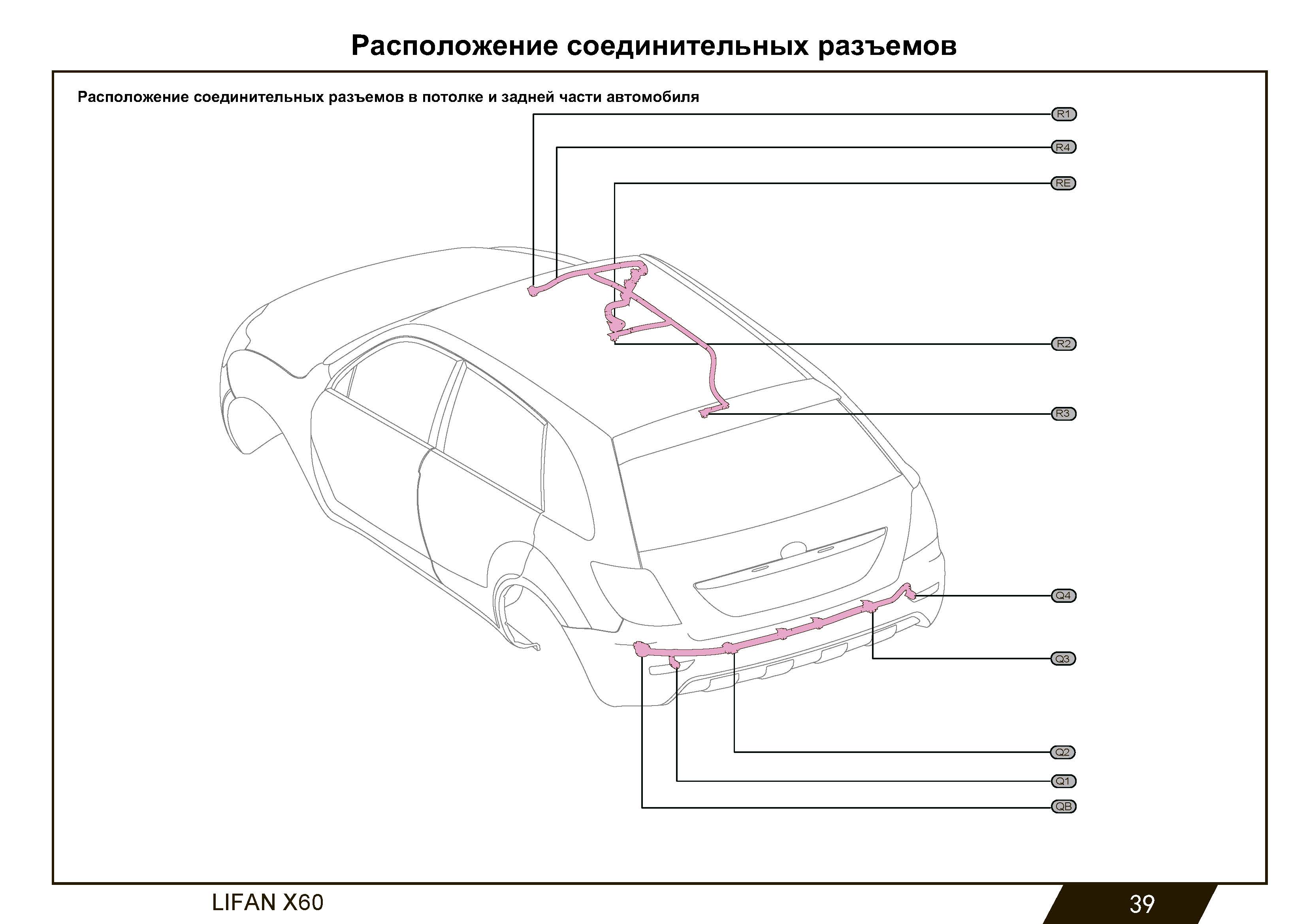 Расположение соединительных разъемов

Расположение соединительных разъемов в потолке и задней части автомобиля

R1
R4
RE
R2
R3
Q4
Q3
Q2
Q1
QB

LIFAN X60

39