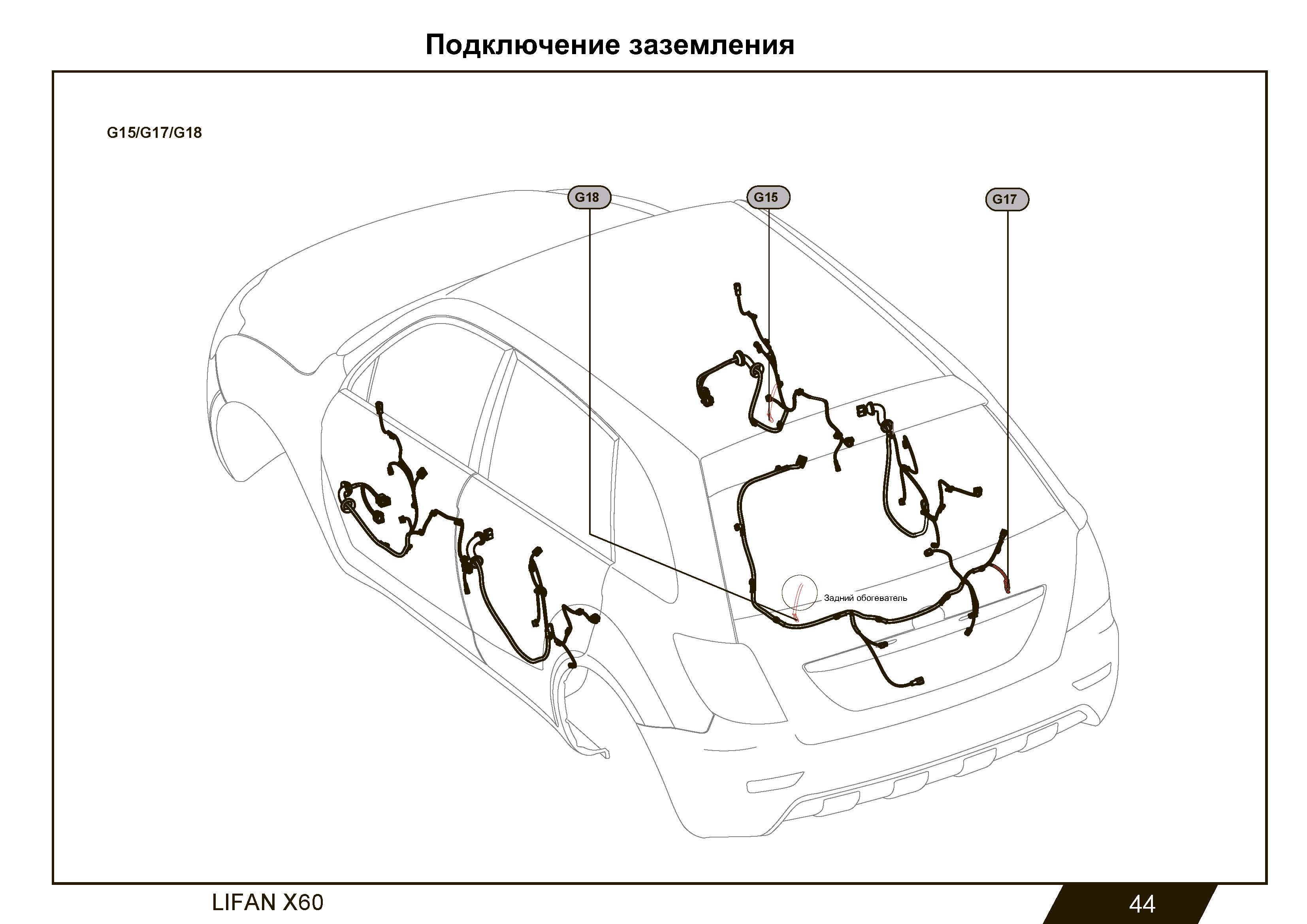 Подключение заземления

G15/G17/G18

G18

G15

G17

Задний обогеватель

LIFAN X60

44